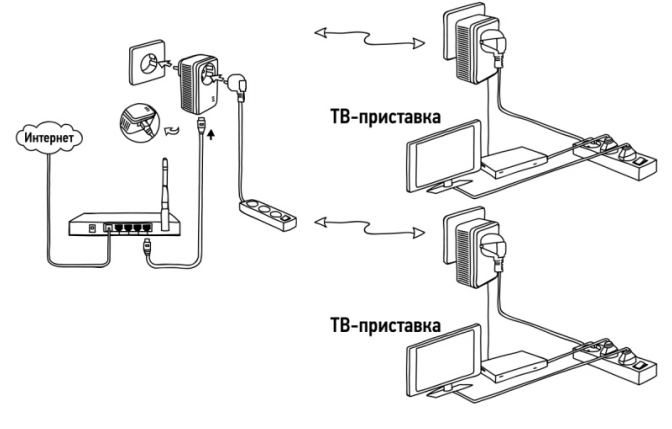 Интернет

ТВ-приставка

ТВ-приставка